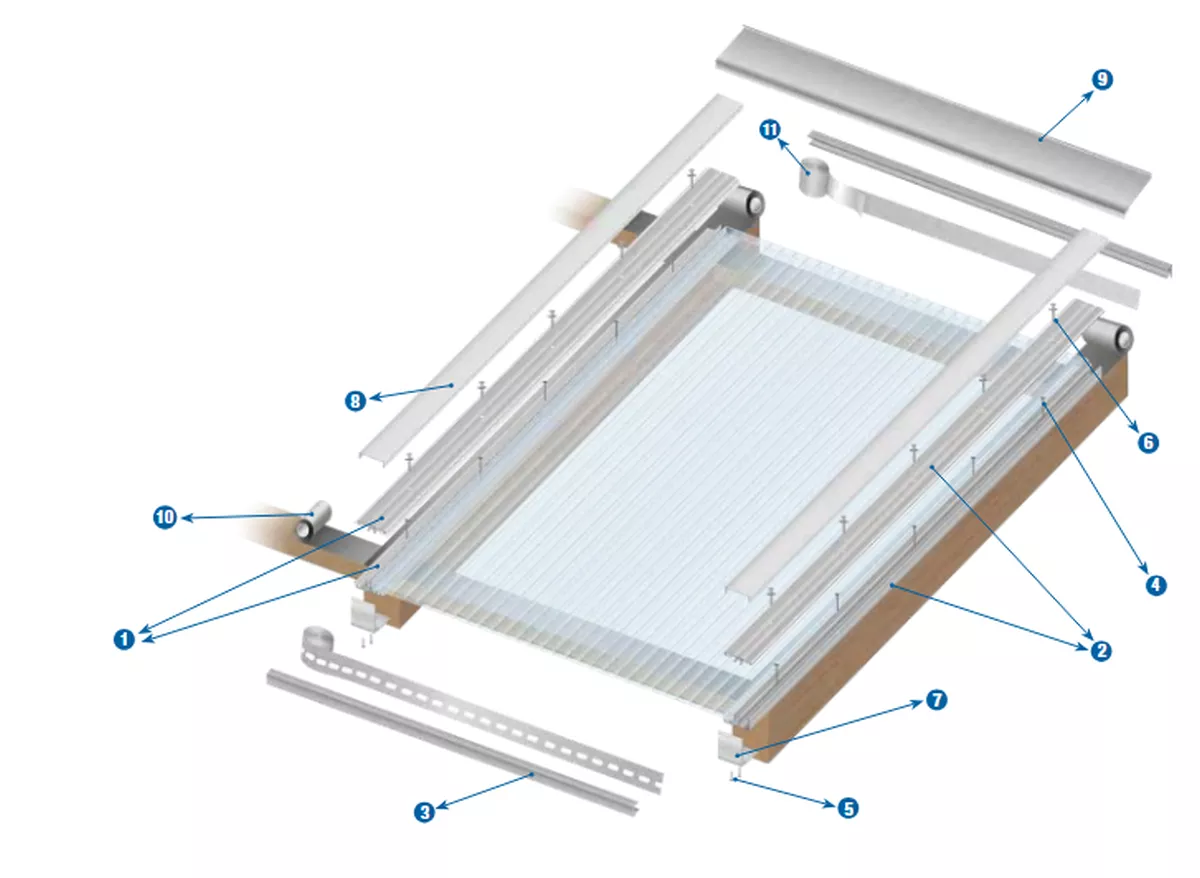 9
11
8
6
10
4
1
2
7
3
5